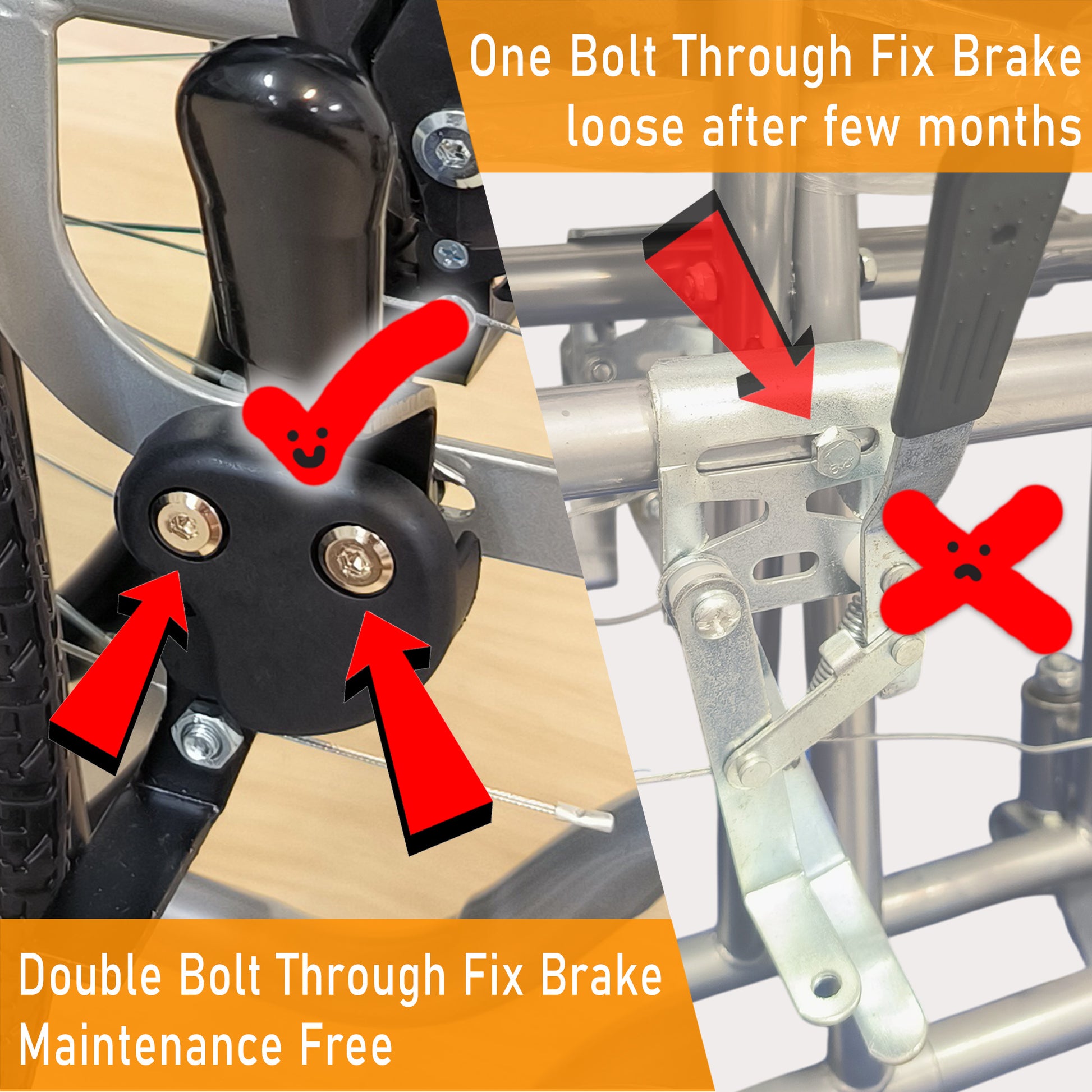 One Bolt Through Fix Brake
loose after few months

Double Bolt Through Fix Brake
Maintenance Free