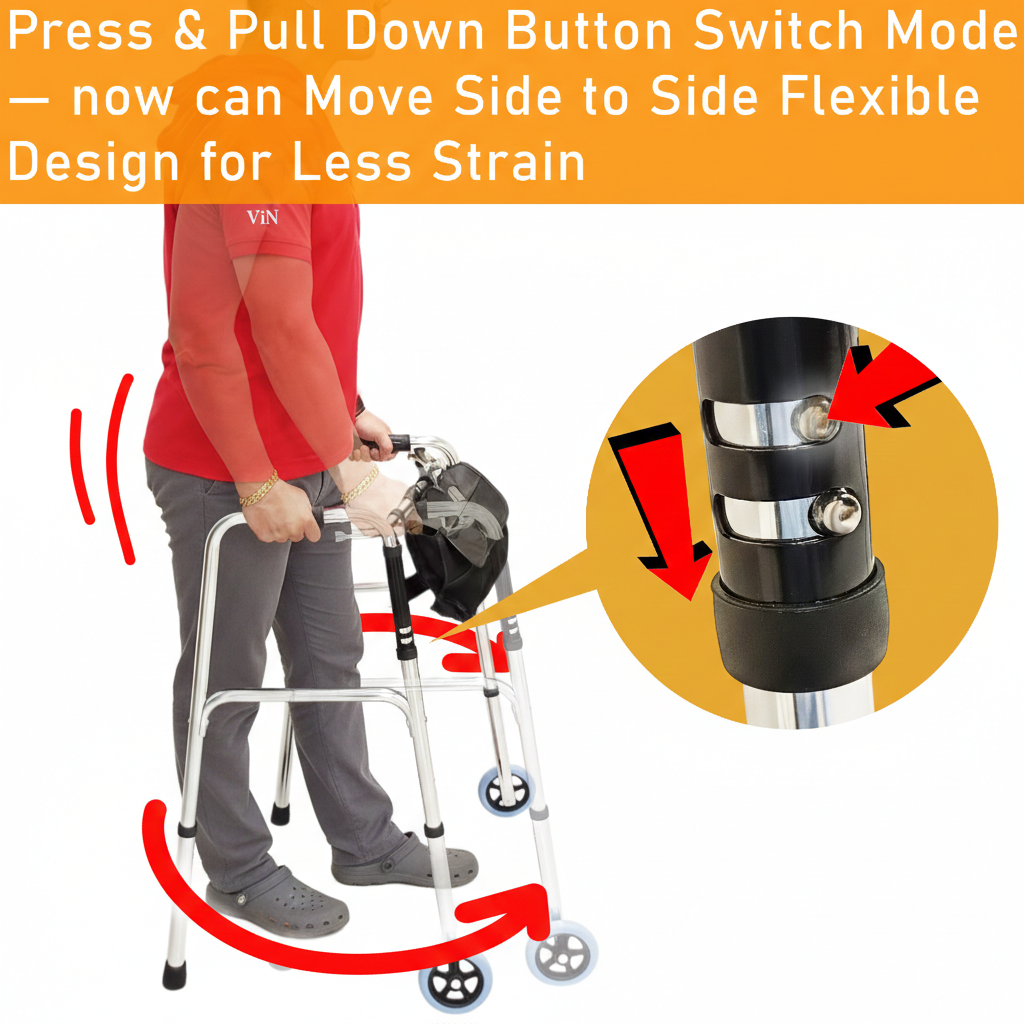 Press & Pull Down Button Switch Mode — now can Move Side to Side Flexible Design for Less Strain

ViN